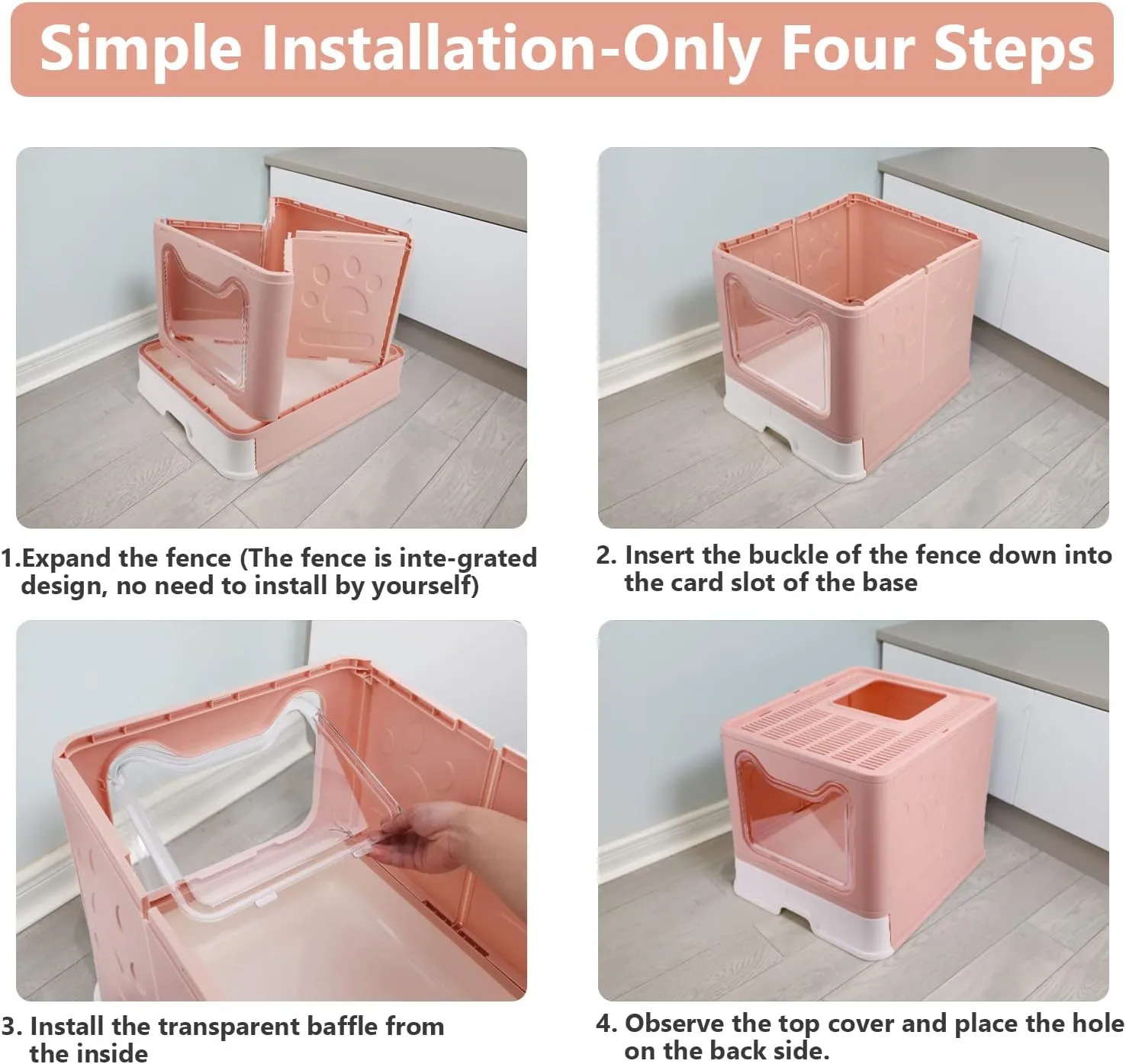 Simple Installation-Only Four Steps

1.Expand the fence (The fence is inte-grated design, no need to install by yourself)

2. Insert the buckle of the fence down into the card slot of the base

3. Install the transparent baffle from the inside

4. Observe the top cover and place the hole on the back side.