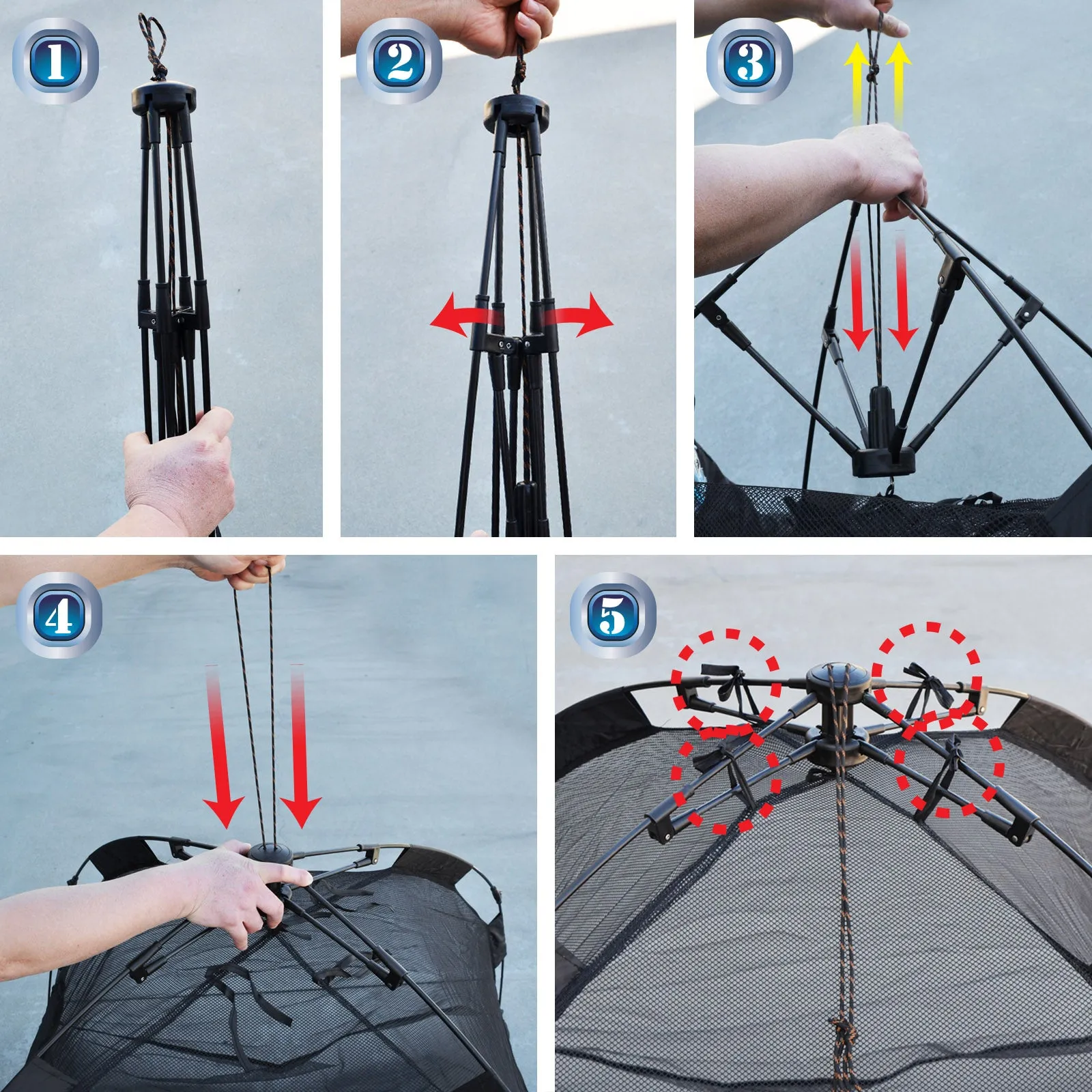 1

2

3

4

5